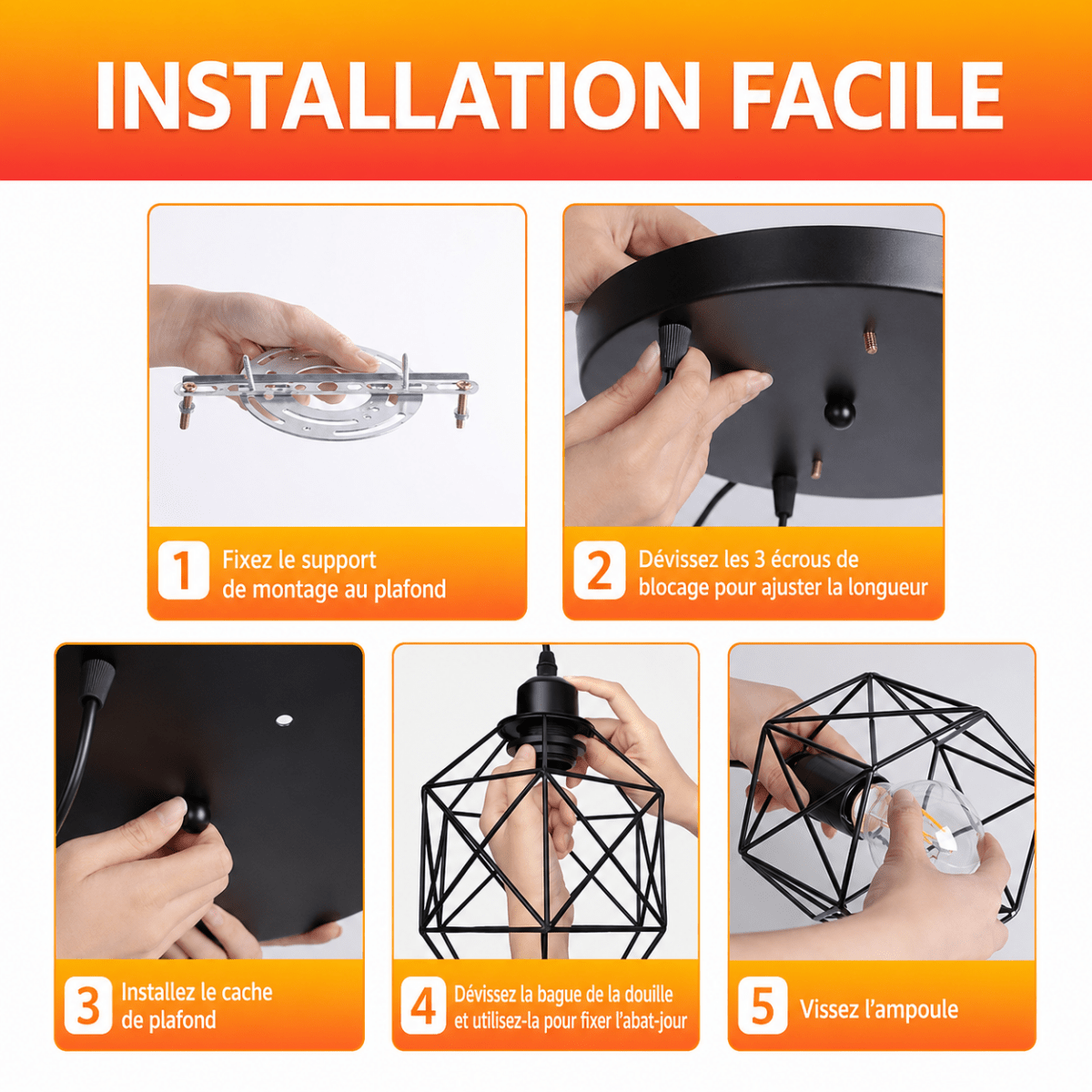 INSTALLATION FACILE

1 Fixez le support de montage au plafond

2 Dévissez les 3 écrous de blocage pour ajuster la longueur

3 Installez le cache de plafond

4 Dévissez la bague de la douille et utilisez-la pour fixer l'abat-jour

5 Vissez l'ampoule